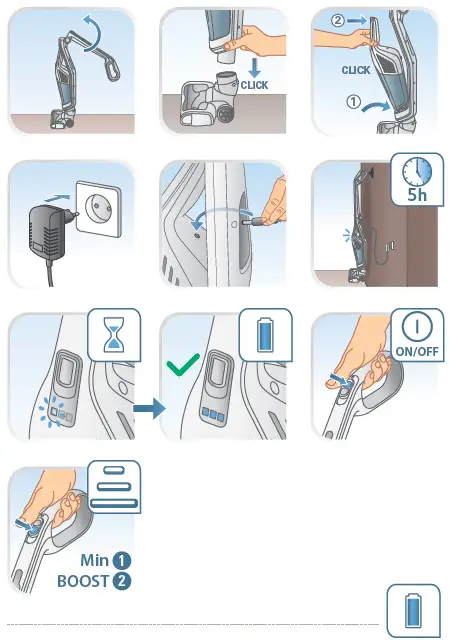 CLICK

②

CLICK

①

5h

ON/OFF

Min 1
BOOST 2