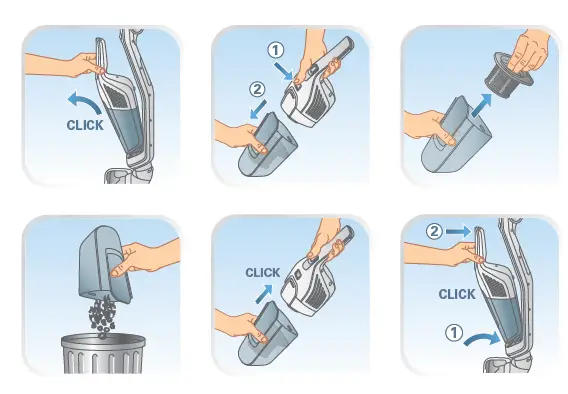 CLICK

1
2

CLICK

2
CLICK
1