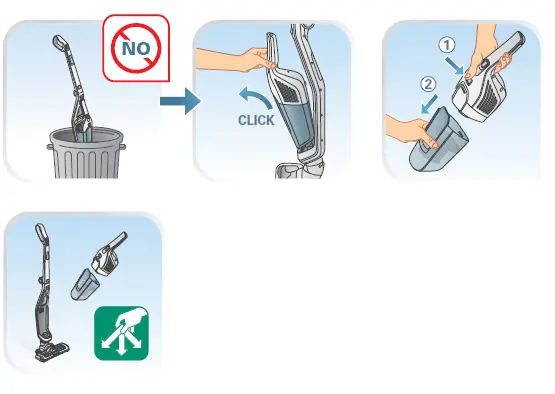 NO

CLICK

1
2