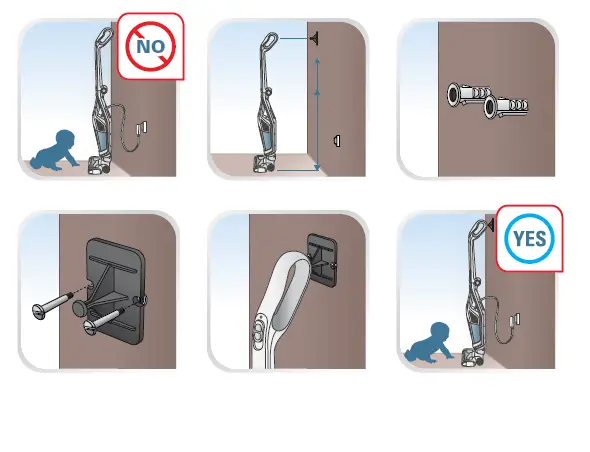 NO

YES