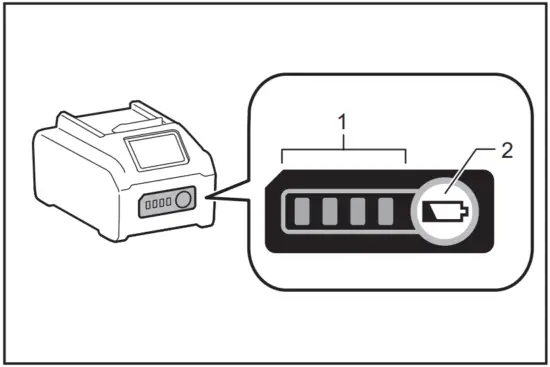 1
2