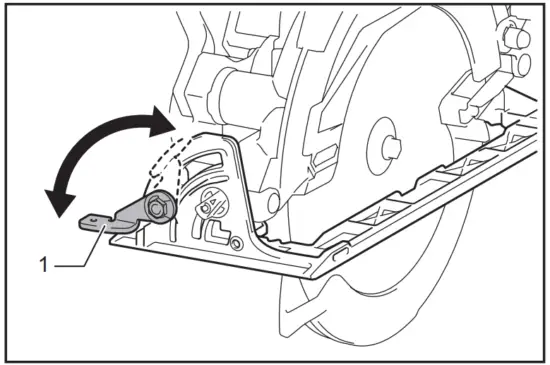 1