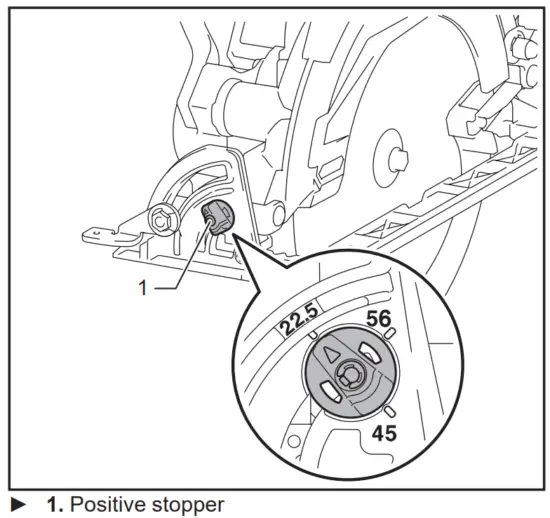 1

22.5

56

45

► 1. Positive stopper