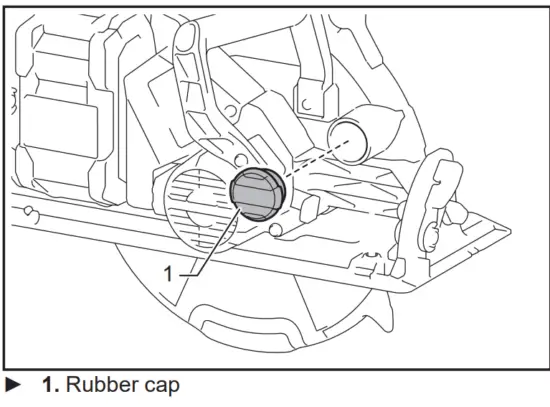 1

► 1. Rubber cap