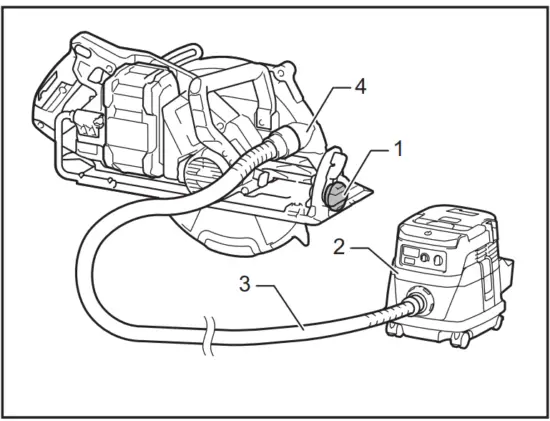 4
1
2
3