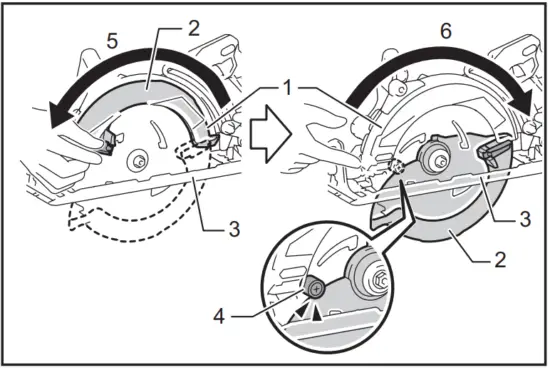 5
2
1
3
6
3
2
4