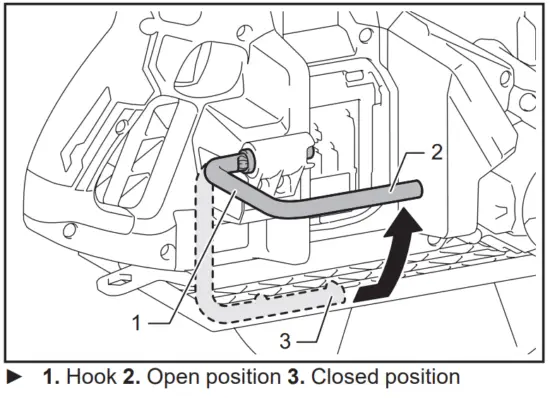 2

1

3

► 1. Hook 2. Open position 3. Closed position