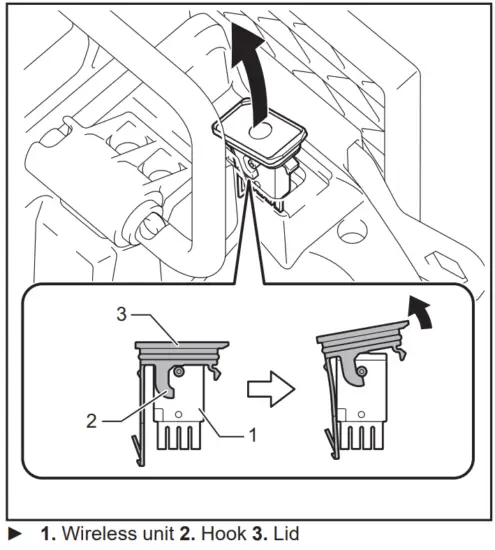 3

2

1

► 1. Wireless unit 2. Hook 3. Lid