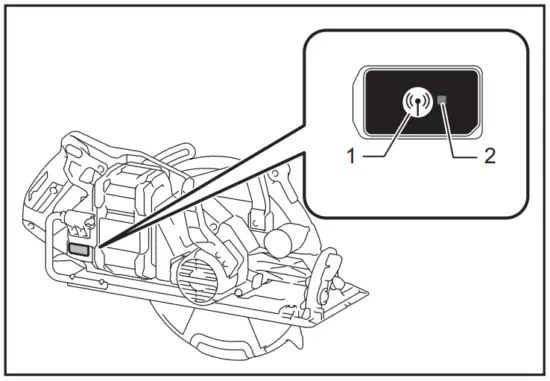 1
2