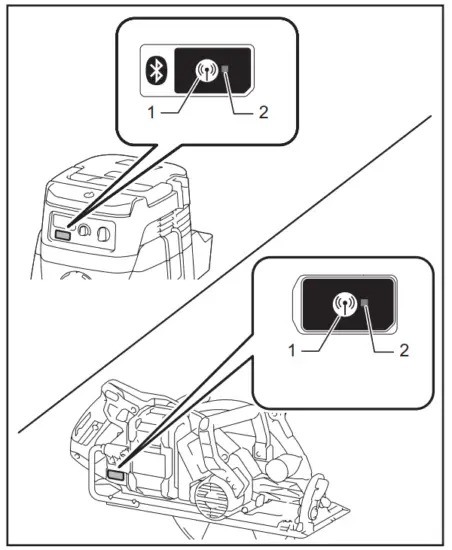 1
2
1
2