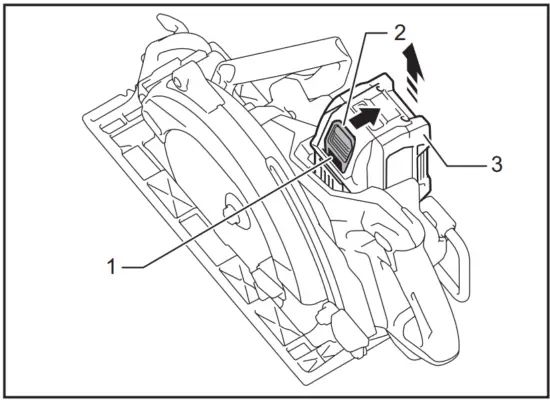 2
3
1