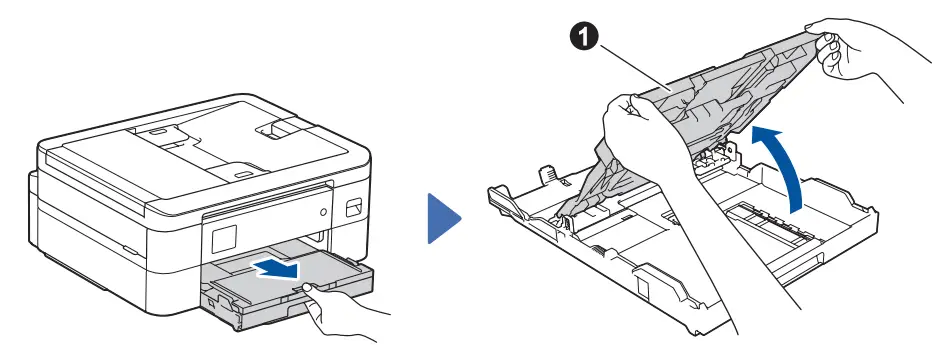 1