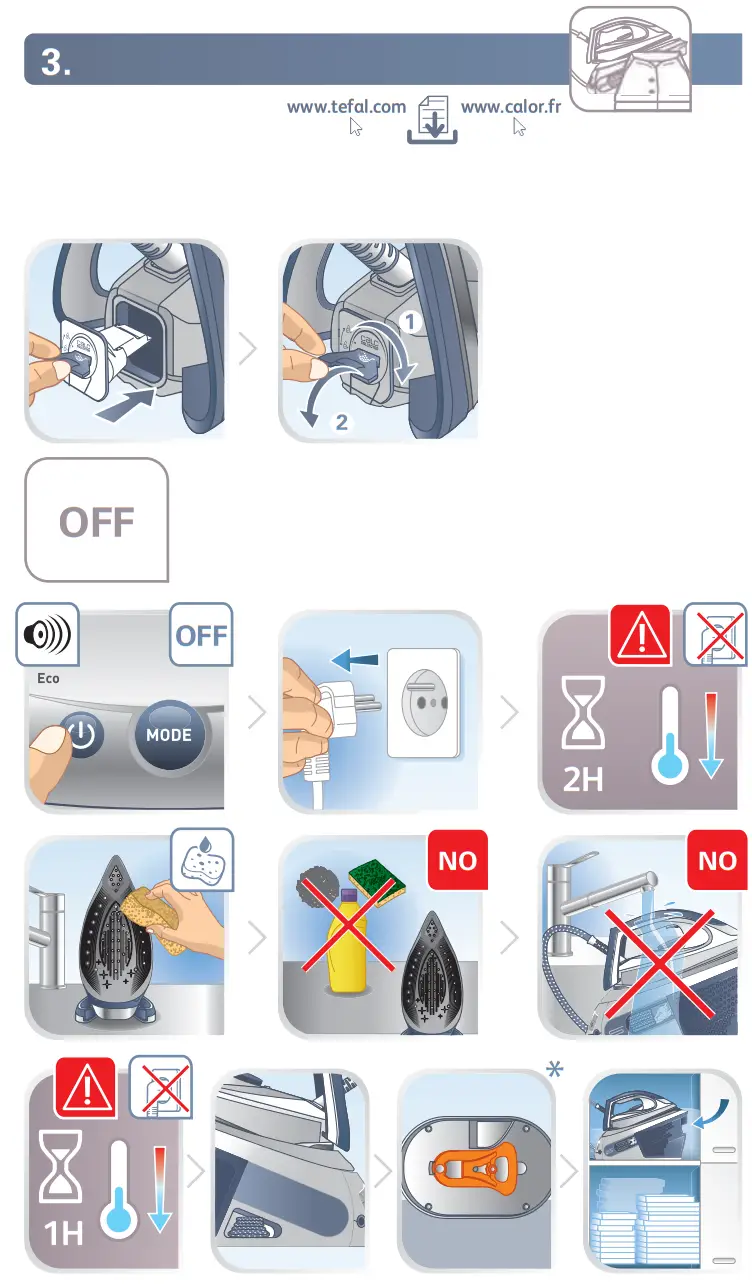 3.

www.tefal.com www.calor.fr

1

2

OFF

OFF

Eco

MODE

2H

NO

NO

1H

*