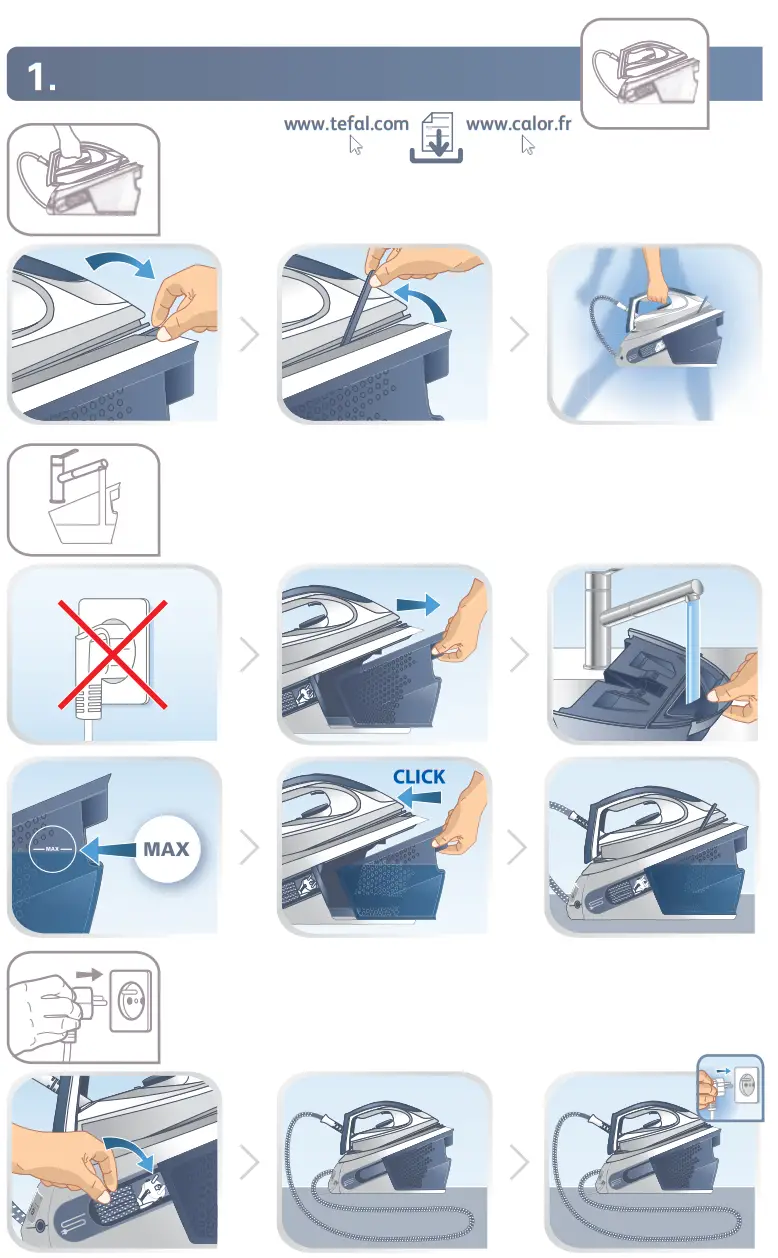 1.

www.tefal.com www.calor.fr

MAX

MAX

CLICK