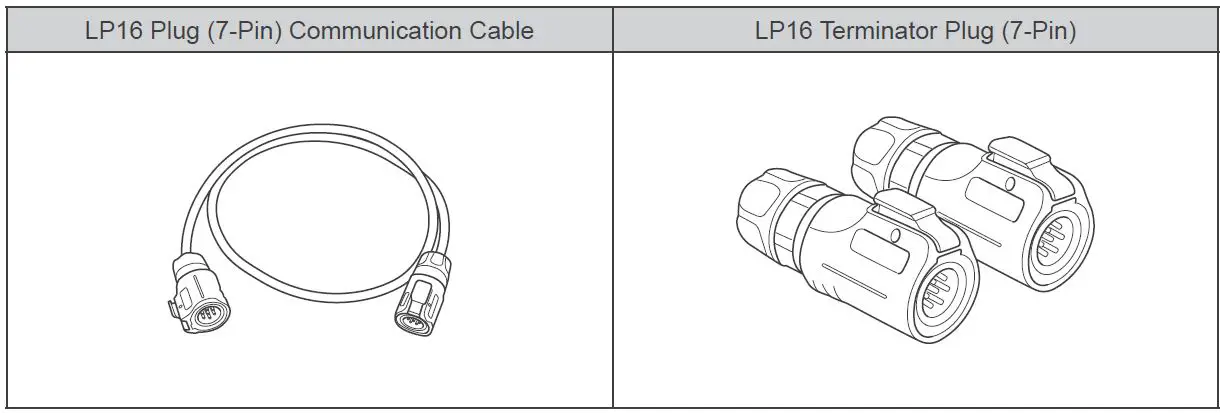 | LP16 Plug (7-Pin) Communication Cable | LP16 Terminator Plug (7-Pin) |
|---|---|
| | |