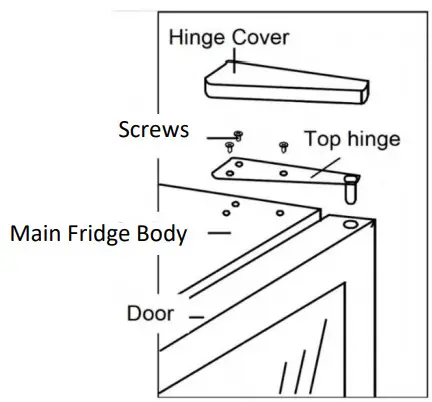 Hinge Cover

Screws

Top hinge

Main Fridge Body

Door