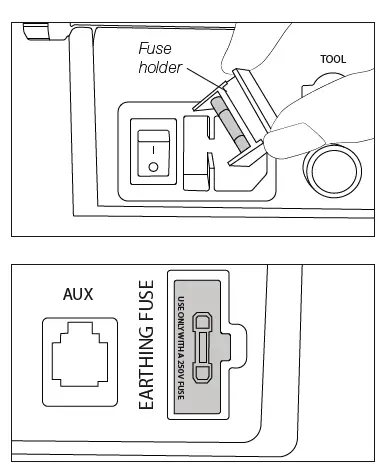 Fuse holder

TOOL

I
O

AUX

EARTHING FUSE

USE ONLY WITH A 250V FUSE