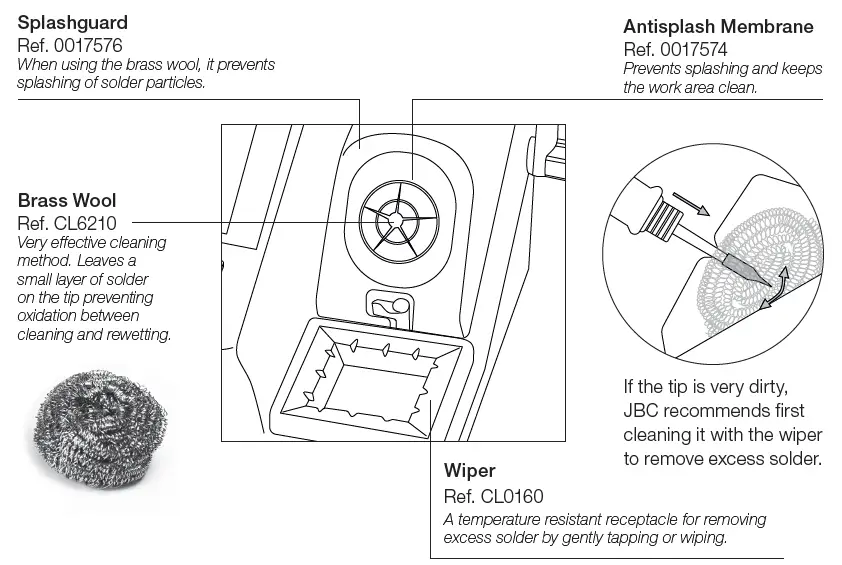 Splashguard
Ref. 0017576
When using the brass wool, it prevents splashing of solder particles.

Antisplash Membrane
Ref. 0017574
Prevents splashing and keeps the work area clean.

Brass Wool
Ref. CL6210
Very effective cleaning method. Leaves a small layer of solder on the tip preventing oxidation between cleaning and rewetting.

If the tip is very dirty, JBC recommends first cleaning it with the wiper to remove excess solder.

Wiper
Ref. CL0160
A temperature resistant receptacle for removing excess solder by gently tapping or wiping.