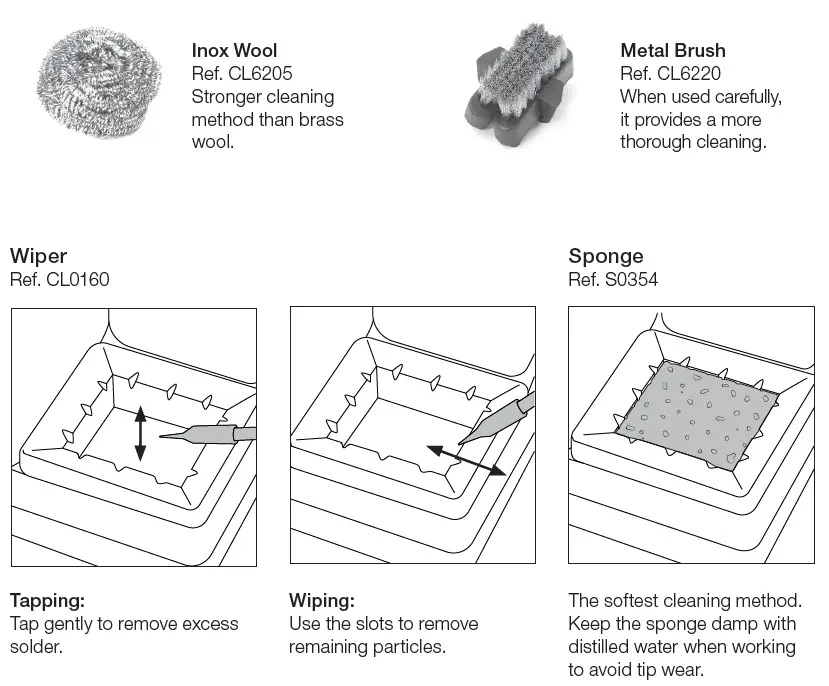 Inox Wool
Ref. CL6205
Stronger cleaning method than brass wool.

Metal Brush
Ref. CL6220
When used carefully, it provides a more thorough cleaning.

Wiper
Ref. CL0160

Sponge
Ref. S0354

Tapping:
Tap gently to remove excess solder.

Wiping:
Use the slots to remove remaining particles.

The softest cleaning method. Keep the sponge damp with distilled water when working to avoid tip wear.