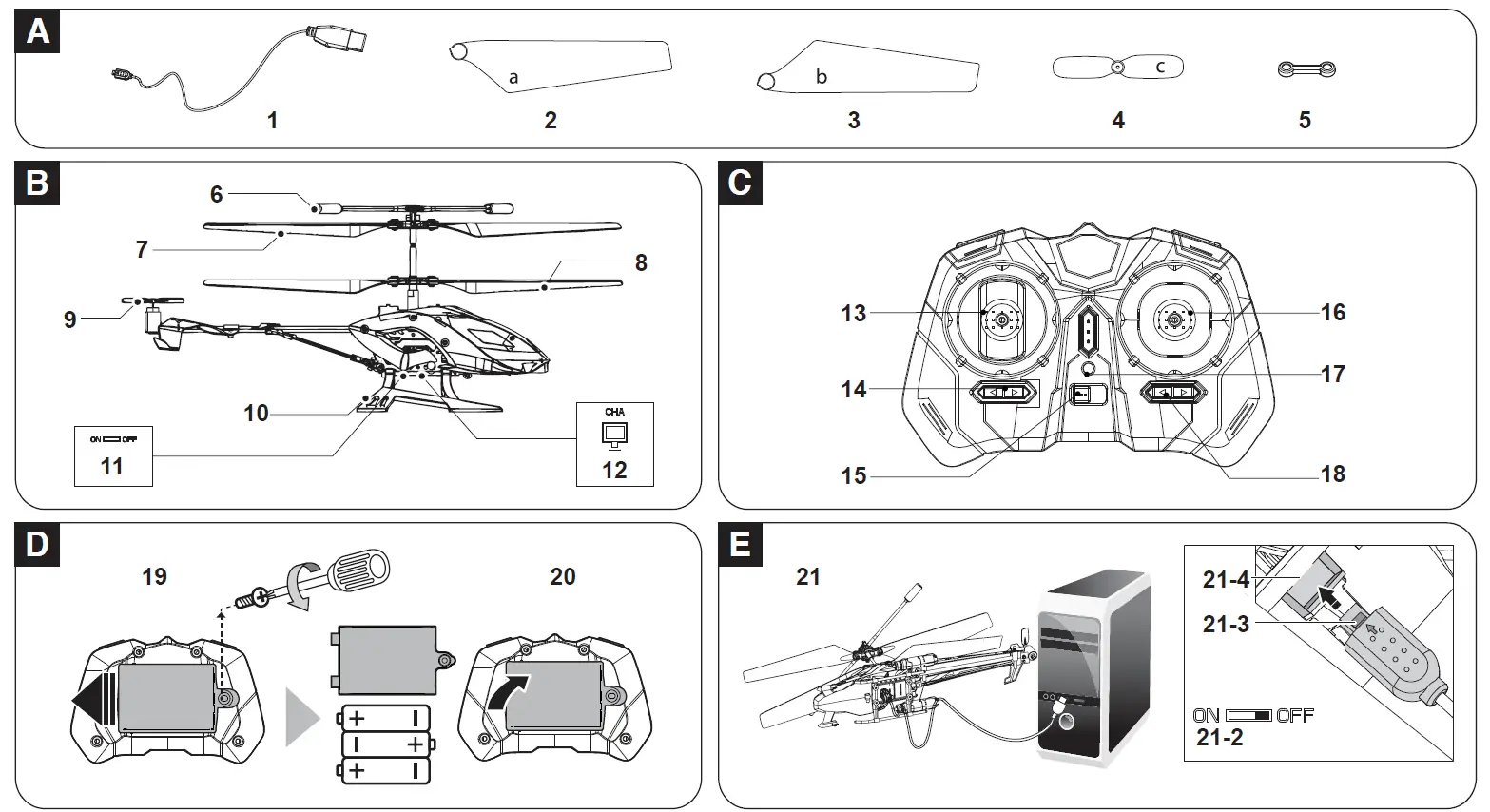 A

a

b

c

1

2

3

4

5

B

6

7

8

9

10

ON OFF

11

CHA

12

C

13

14

15

16

17

18

D

19

20

E

21

21-4

21-3

ON OFF

21-2