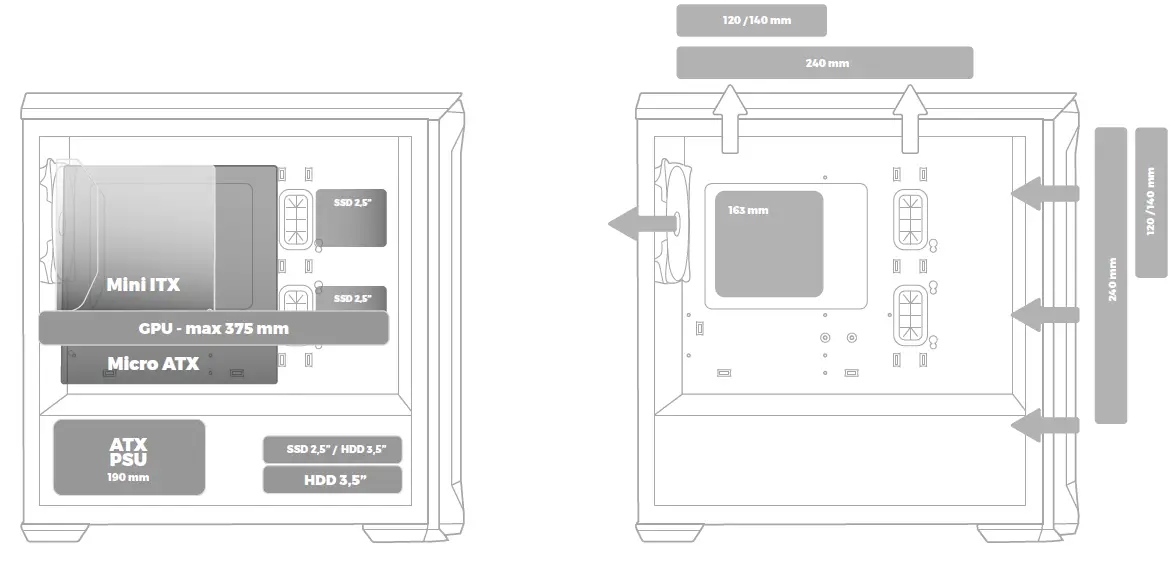 SSD 2,5"

SSD 2,5"

Mini ITX

GPU - max 375 mm

Micro ATX

ATX
PSU
190 mm

SSD 2,5" / HDD 3,5"

HDD 3,5"

120 / 140 mm

240 mm

163 mm

240 mm

120 / 140 mm