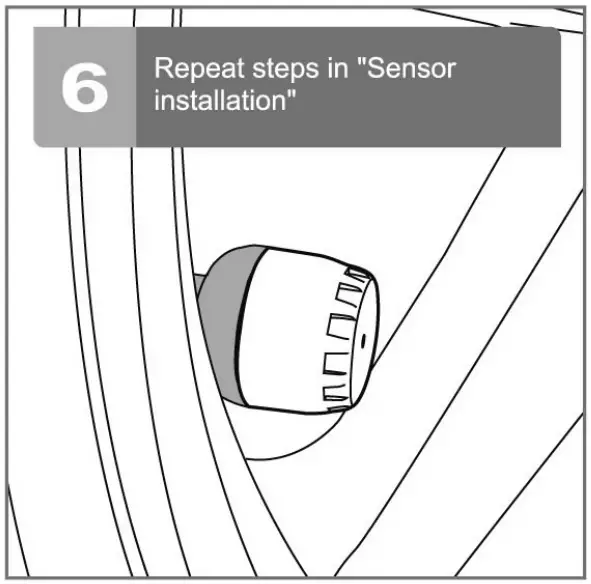 6

Repeat steps in "Sensor installation"