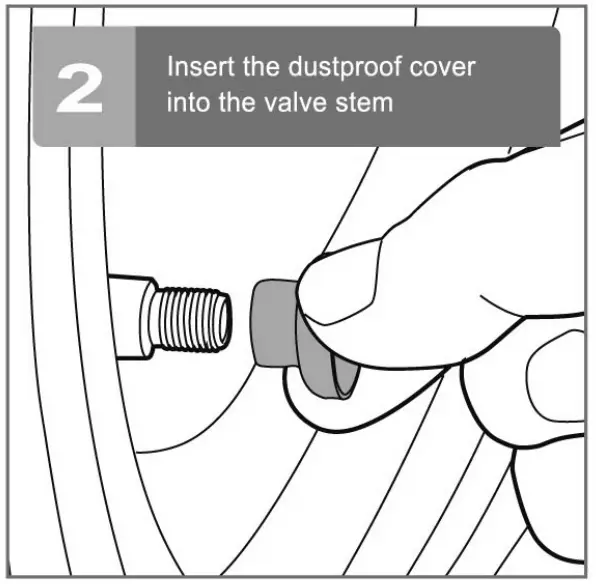 2

Insert the dustproof cover into the valve stem