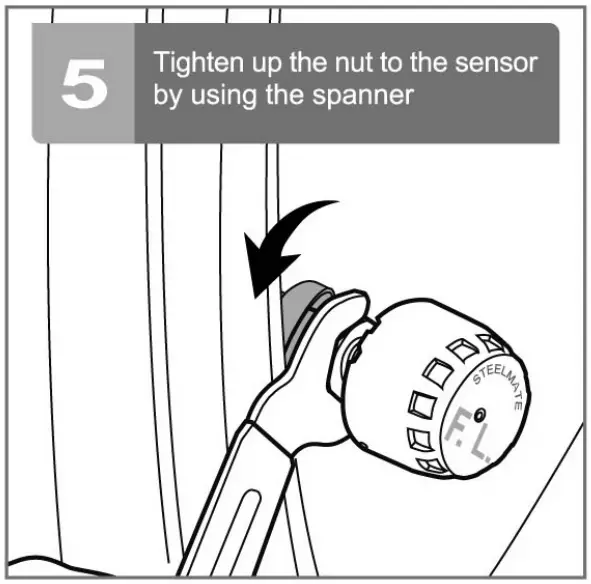 5

Tighten up the nut to the sensor by using the spanner

STEELMATE

F.L.