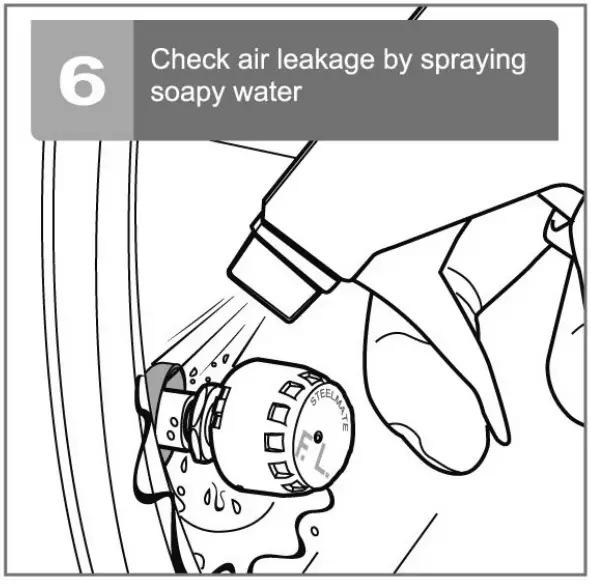 6

Check air leakage by spraying soapy water

STEELMATE

F.L.