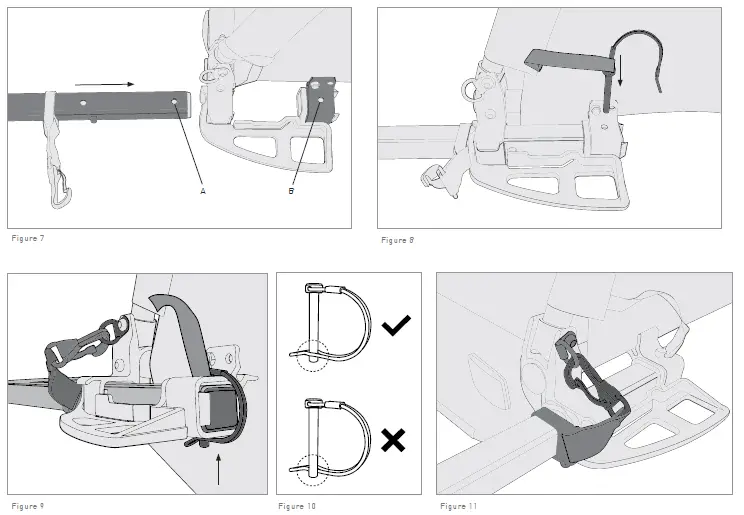 A

B

Figure 7

Figure 8

Figure 9

Figure 10

Figure 11