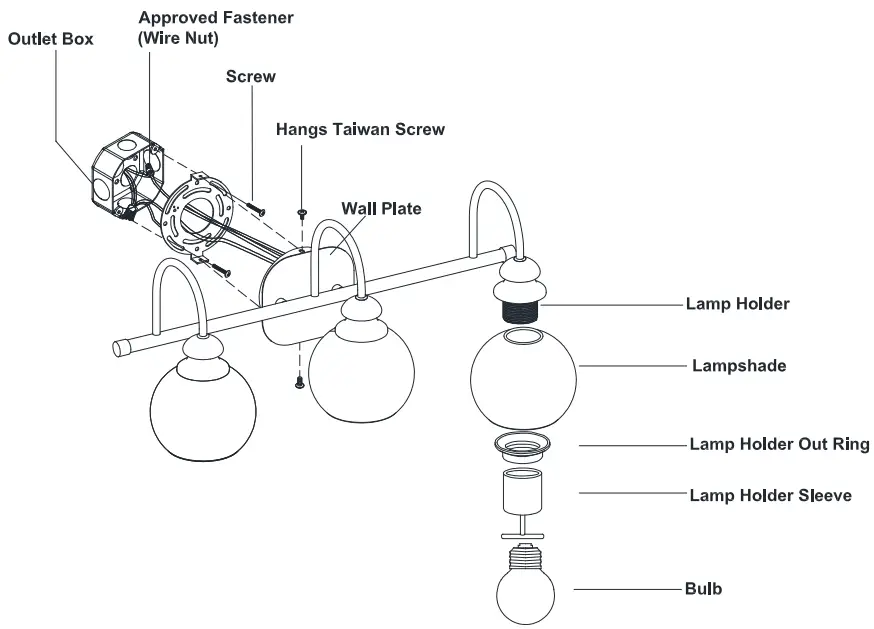 Outlet Box

Approved Fastener (Wire Nut)

Screw

Hangs Taiwan Screw

Wall Plate

Lamp Holder

Lampshade

Lamp Holder Out Ring

Lamp Holder Sleeve

Bulb