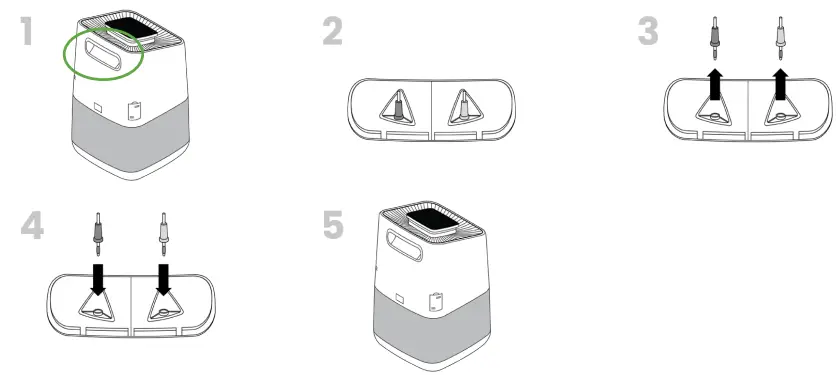 1

2

3

4

5