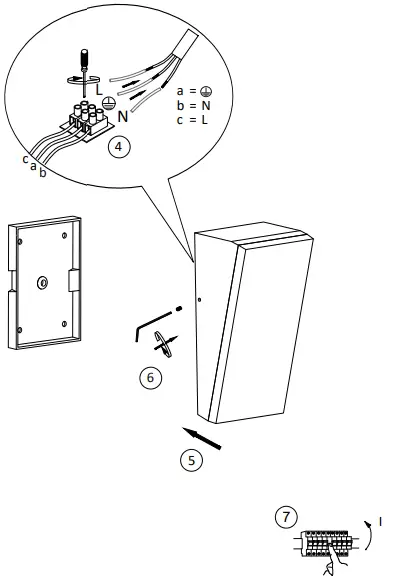 L
N
a = ⏚
b = N
c = L
4
c
a
b
6
5
7
I