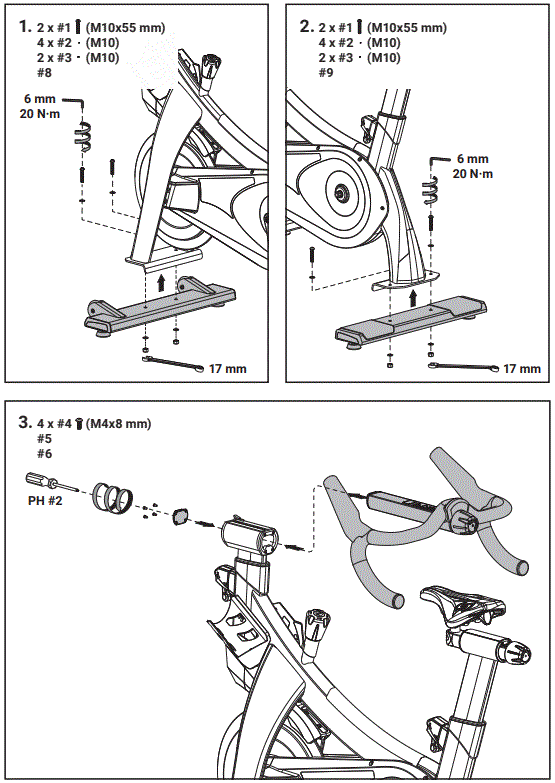 1. 2 x #1 (M10x55 mm)
4 x #2 · (M10)
2 x #3 · (M10)
#8

6 mm
20 N·m

17 mm

2. 2 x #1 (M10x55 mm)
4 x #2 · (M10)
2 x #3 · (M10)
#9

6 mm
20 N·m

17 mm

3. 4 x #4 (M4x8 mm)
#5
#6

PH #2