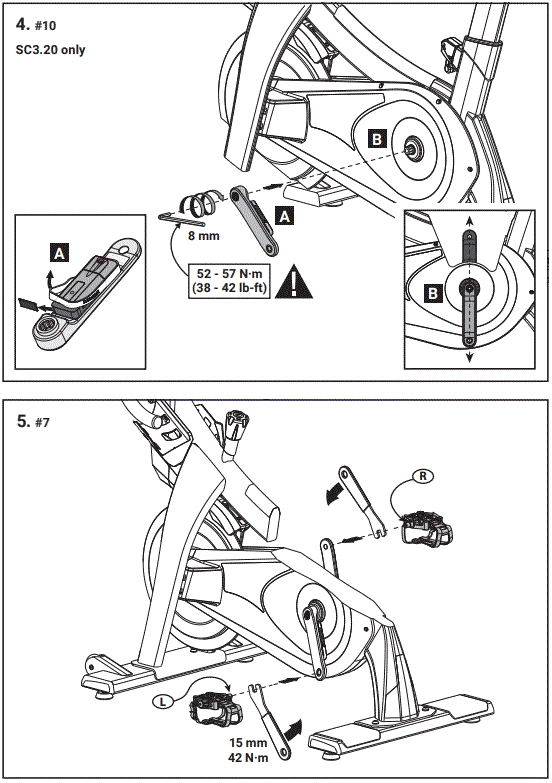 4. #10

SC3.20 only

B

A

8 mm

52 - 57 N·m
(38 - 42 lb-ft)

A

B

5. #7

R

L

15 mm
42 N·m