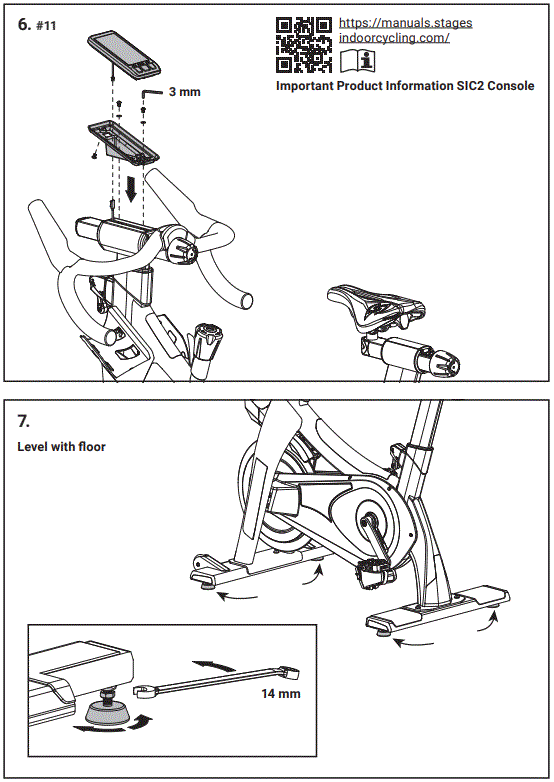 6. #11

3 mm

https://manuals.stagesindoorcycling.com/

Important Product Information SIC2 Console

7.

Level with floor

14 mm