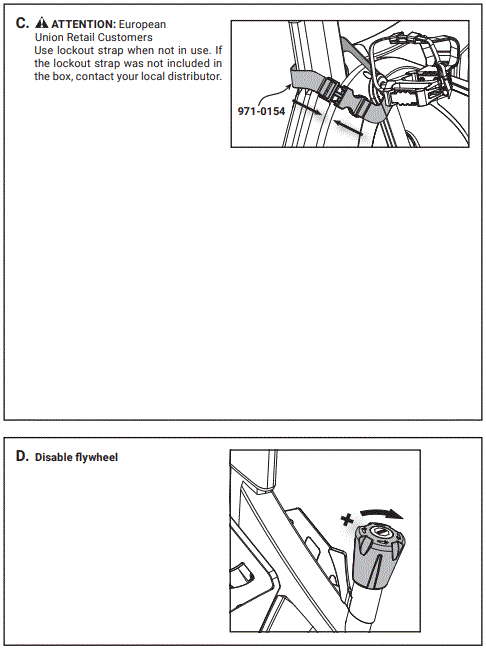 C. ATTENTION: European Union Retail Customers
Use lockout strap when not in use. If the lockout strap was not included in the box, contact your local distributor.

971-0154

D. Disable flywheel

+