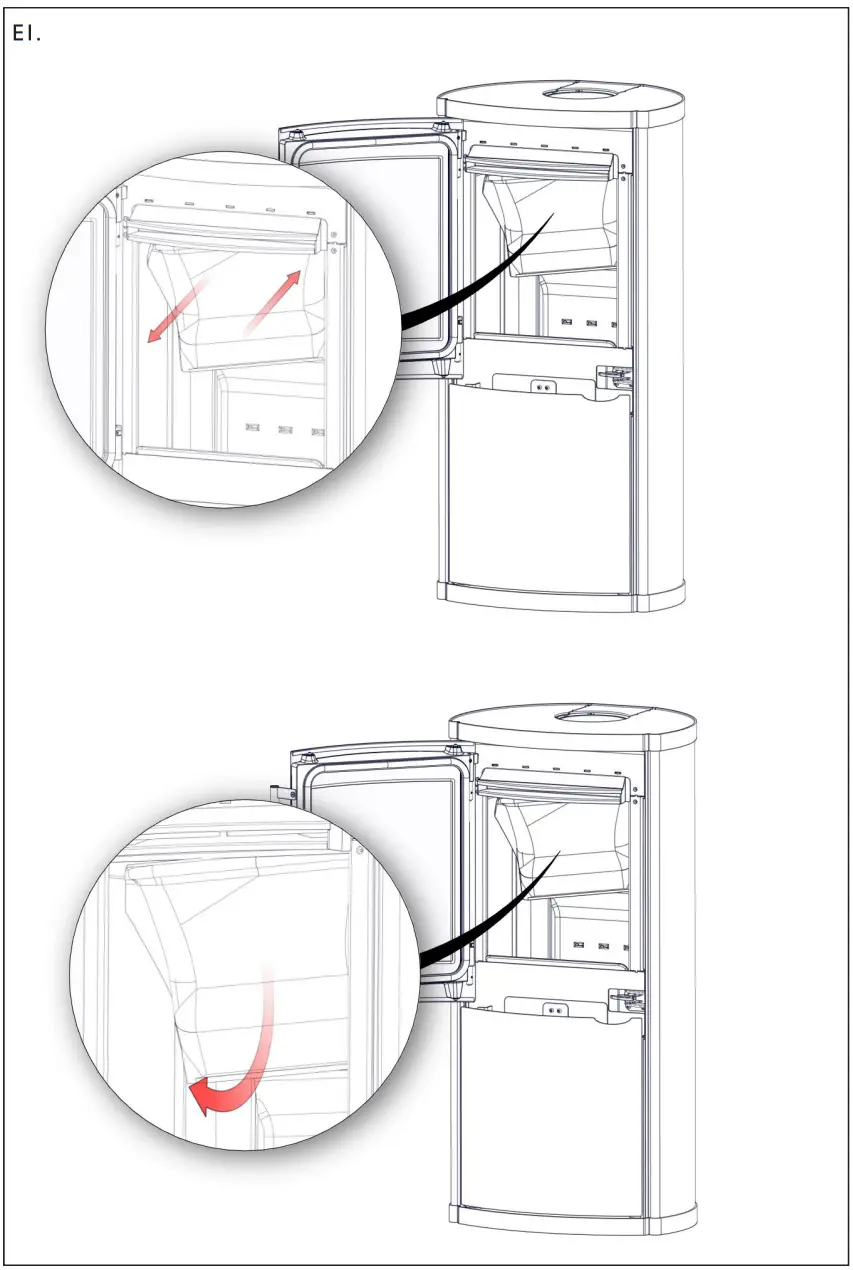 E1.