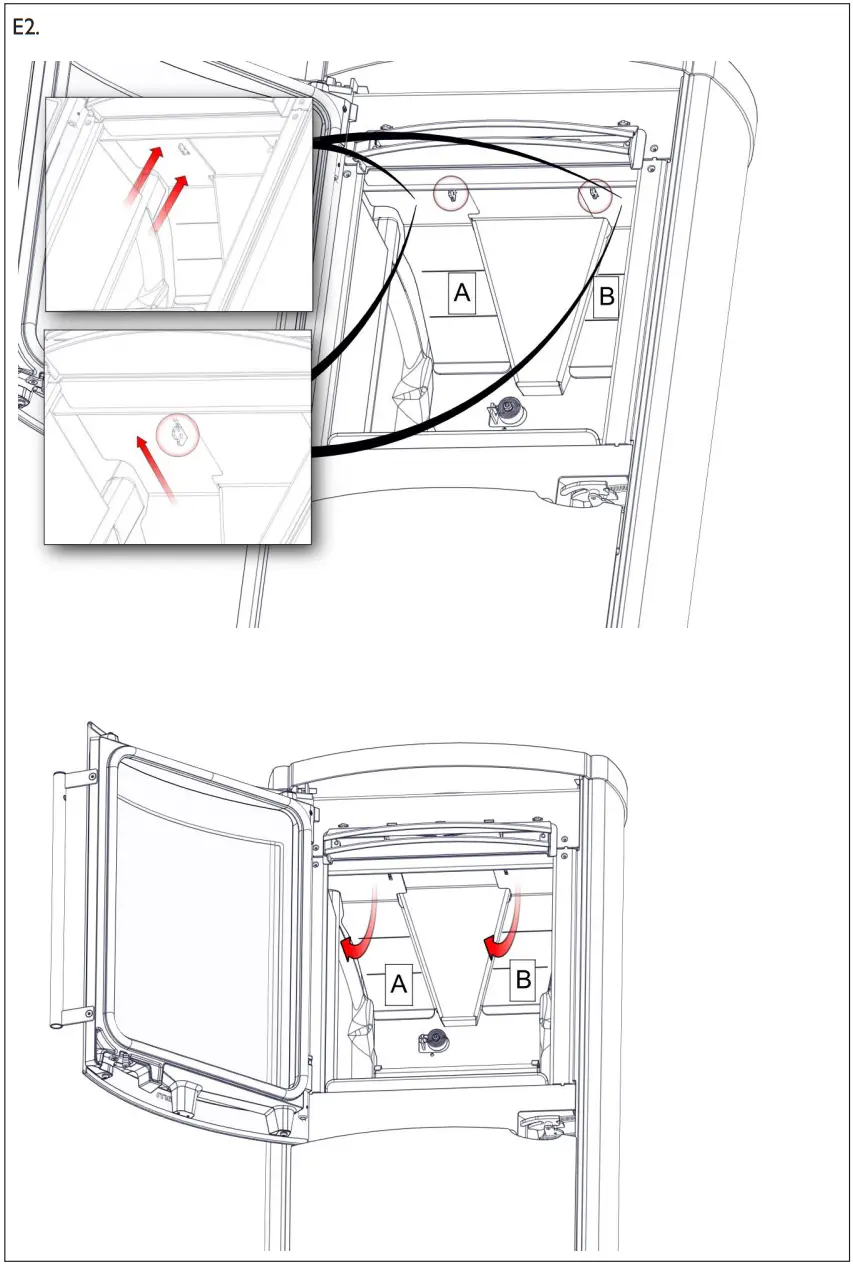 E2.

A

B

A

B