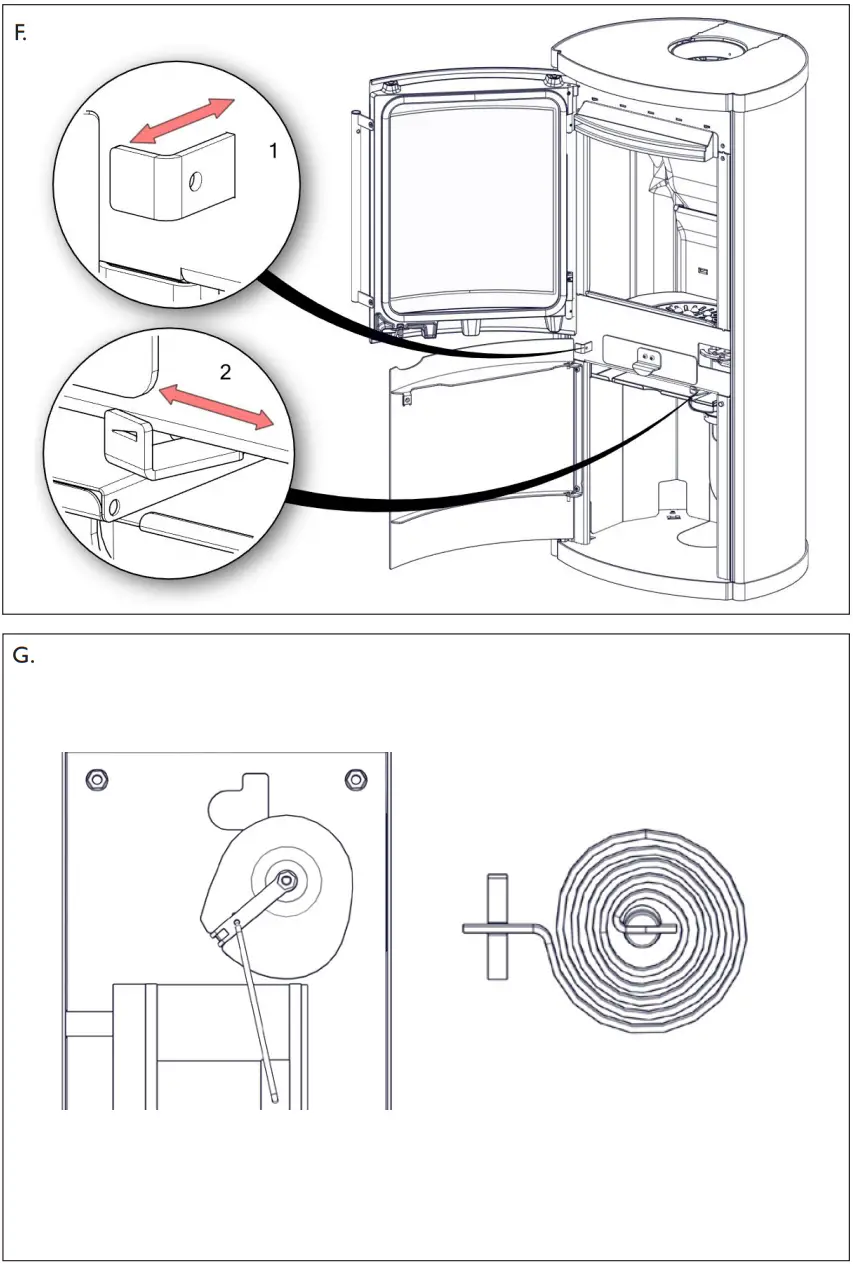 F.

1

2

G.