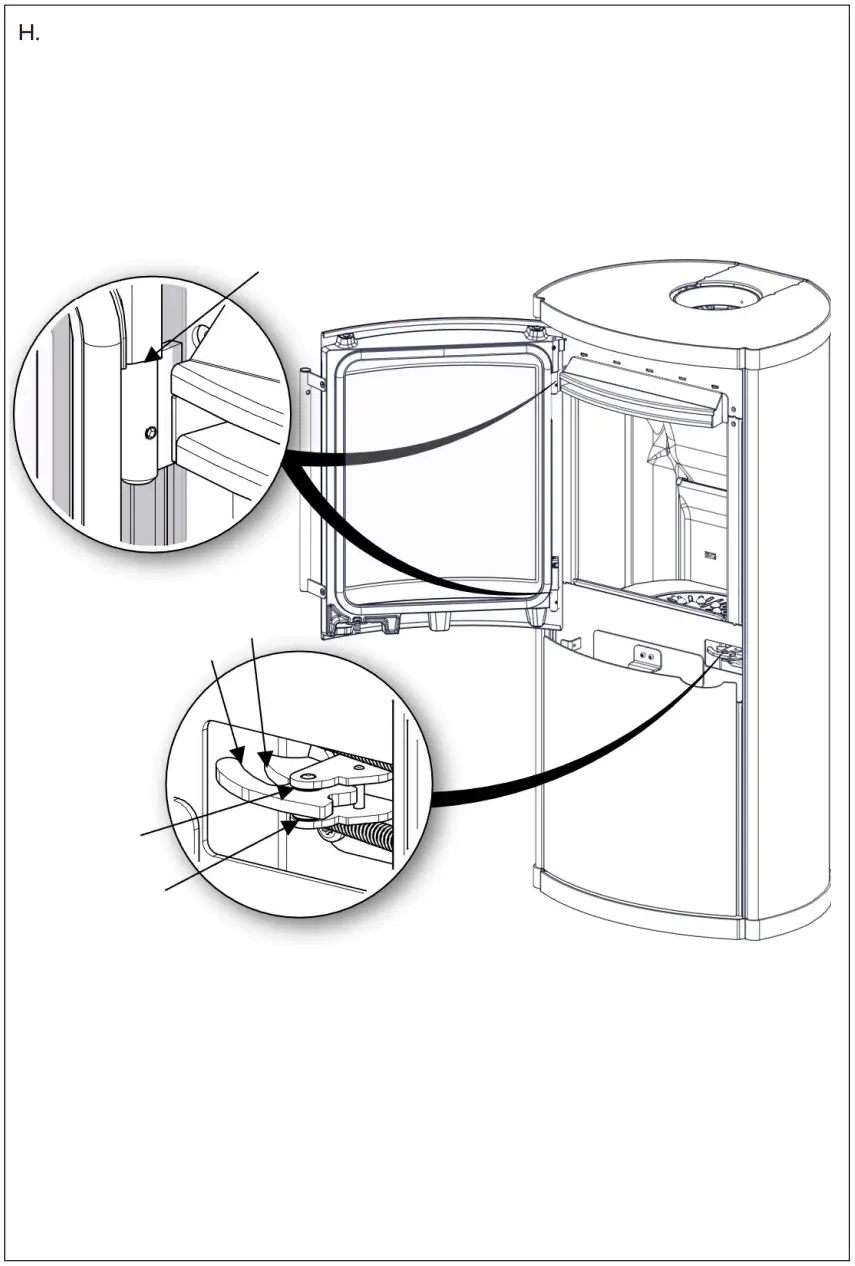 H.