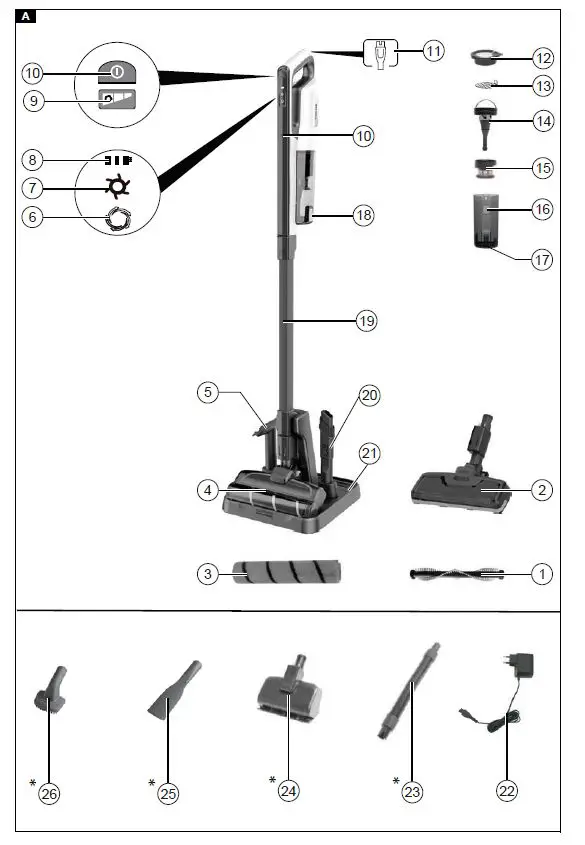 A

10
9
8
7
6
11
10
18
19
12
13
14
15
16
17
5
20
21
4
2
3
1

* 26
* 25
* 24
* 23
22