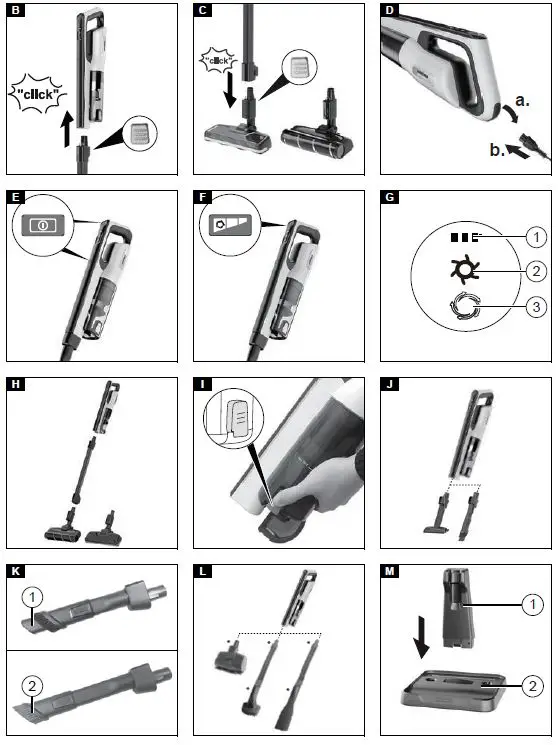 B

"click"

C

"click"

D

a.

b.

E

F

G

1

2

3

H

I

J

K

1

2

L

M

1

2