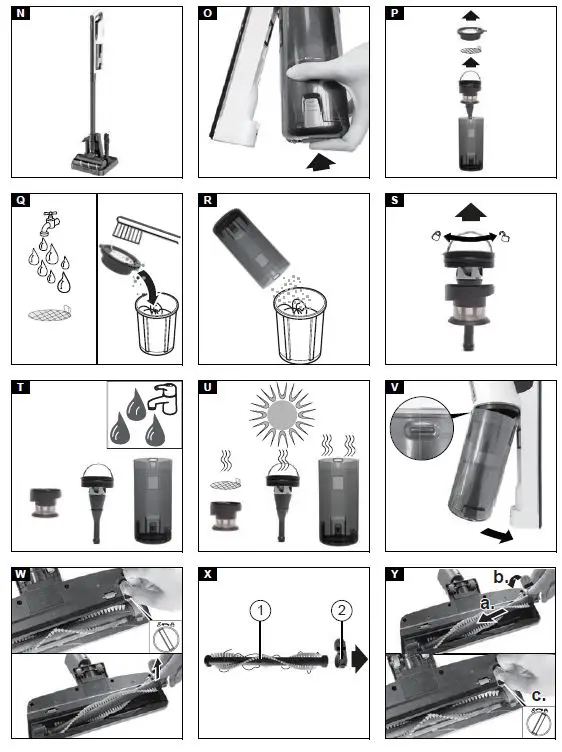 N

O

P

Q

R

S

T

U

V

W

X

1

2

Y

b.

a.

c.