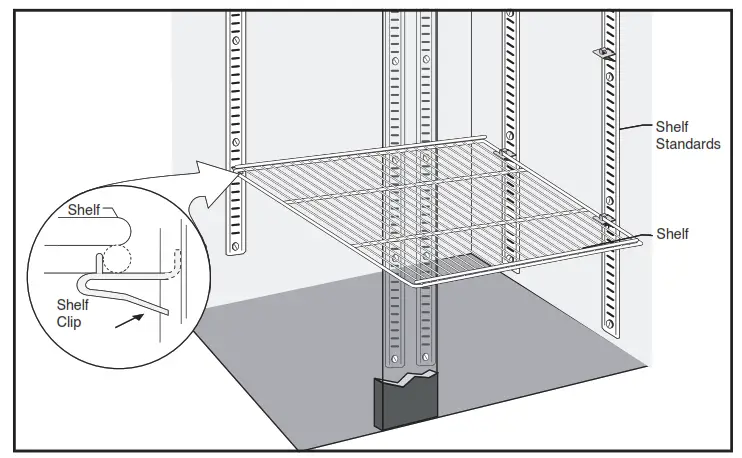 Shelf

Shelf Clip

Shelf Standards

Shelf