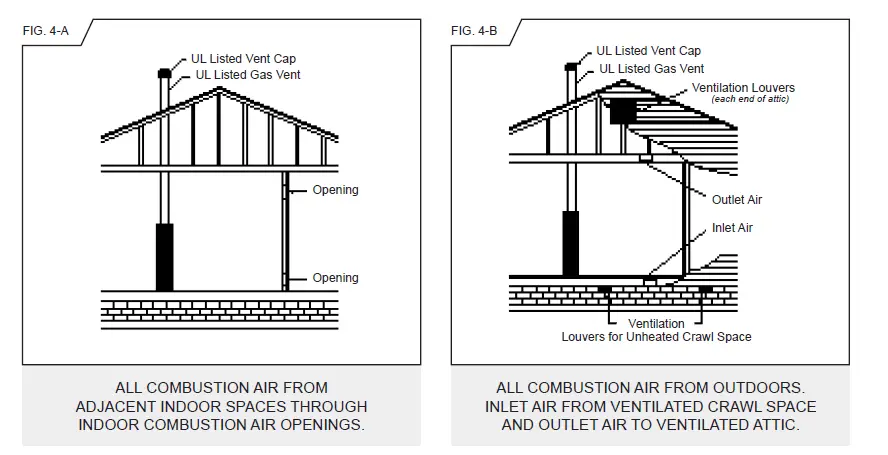 FIG. 4-A

UL Listed Vent Cap
UL Listed Gas Vent
Opening
Opening

ALL COMBUSTION AIR FROM ADJACENT INDOOR SPACES THROUGH INDOOR COMBUSTION AIR OPENINGS.

FIG. 4-B

UL Listed Vent Cap
UL Listed Gas Vent
Ventilation Louvers
(each end of attic)
Outlet Air
Inlet Air
Ventilation
Louvers for Unheated Crawl Space

ALL COMBUSTION AIR FROM OUTDOORS. INLET AIR FROM VENTILATED CRAWL SPACE AND OUTLET AIR TO VENTILATED ATTIC.