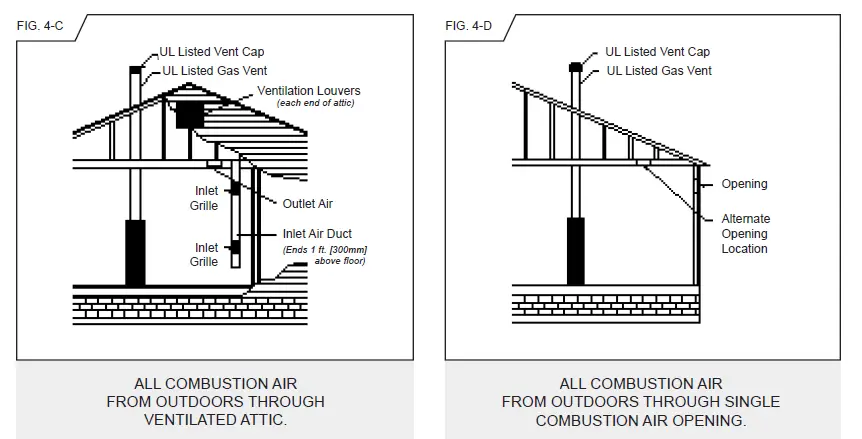 FIG. 4-C

UL Listed Vent Cap
UL Listed Gas Vent
Ventilation Louvers
(each end of attic)
Inlet Grille
Outlet Air
Inlet Air Duct
(Ends 1 ft. [300mm] above floor)
Inlet Grille

ALL COMBUSTION AIR FROM OUTDOORS THROUGH VENTILATED ATTIC.

FIG. 4-D

UL Listed Vent Cap
UL Listed Gas Vent
Opening
Alternate Opening Location

ALL COMBUSTION AIR FROM OUTDOORS THROUGH SINGLE COMBUSTION AIR OPENING.