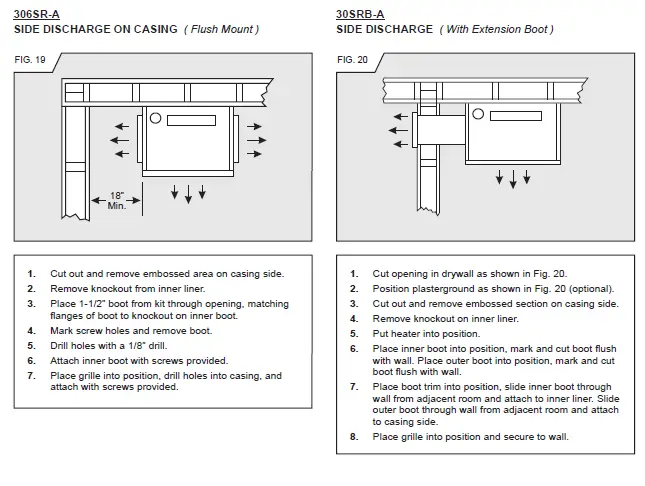 306SR-A
SIDE DISCHARGE ON CASING ( Flush Mount )

FIG. 19

18"
Min.

1. Cut out and remove embossed area on casing side.
2. Remove knockout from inner liner.
3. Place 1-1/2" boot from kit through opening, matching flanges of boot to knockout on inner boot.
4. Mark screw holes and remove boot.
5. Drill holes with a 1/8" drill.
6. Attach inner boot with screws provided.
7. Place grille into position, drill holes into casing, and attach with screws provided.

30SRB-A
SIDE DISCHARGE ( With Extension Boot )

FIG. 20

1. Cut opening in drywall as shown in Fig. 20.
2. Position plasterground as shown in Fig. 20 (optional).
3. Cut out and remove embossed section on casing side.
4. Remove knockout on inner liner.
5. Put heater into position.
6. Place inner boot into position, mark and cut boot flush with wall. Place outer boot into position, mark and cut boot flush with wall.
7. Place boot trim into position, slide inner boot through wall from adjacent room and attach to inner liner. Slide outer boot through wall from adjacent room and attach to casing side.
8. Place grille into position and secure to wall.