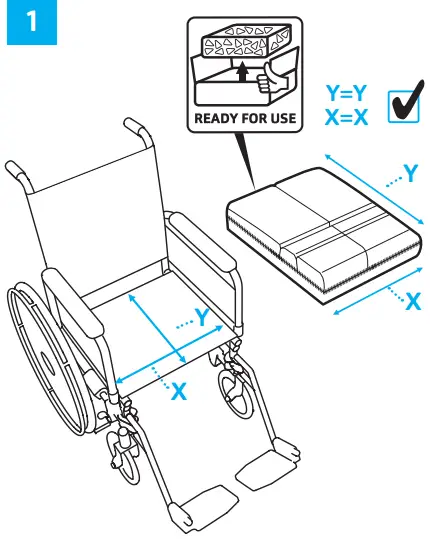 1

READY FOR USE

Y=Y
X=X

Y

X

Y

X