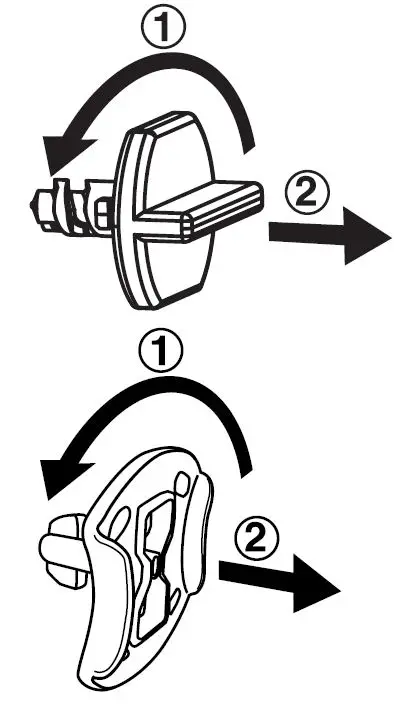 ①
②
①
②